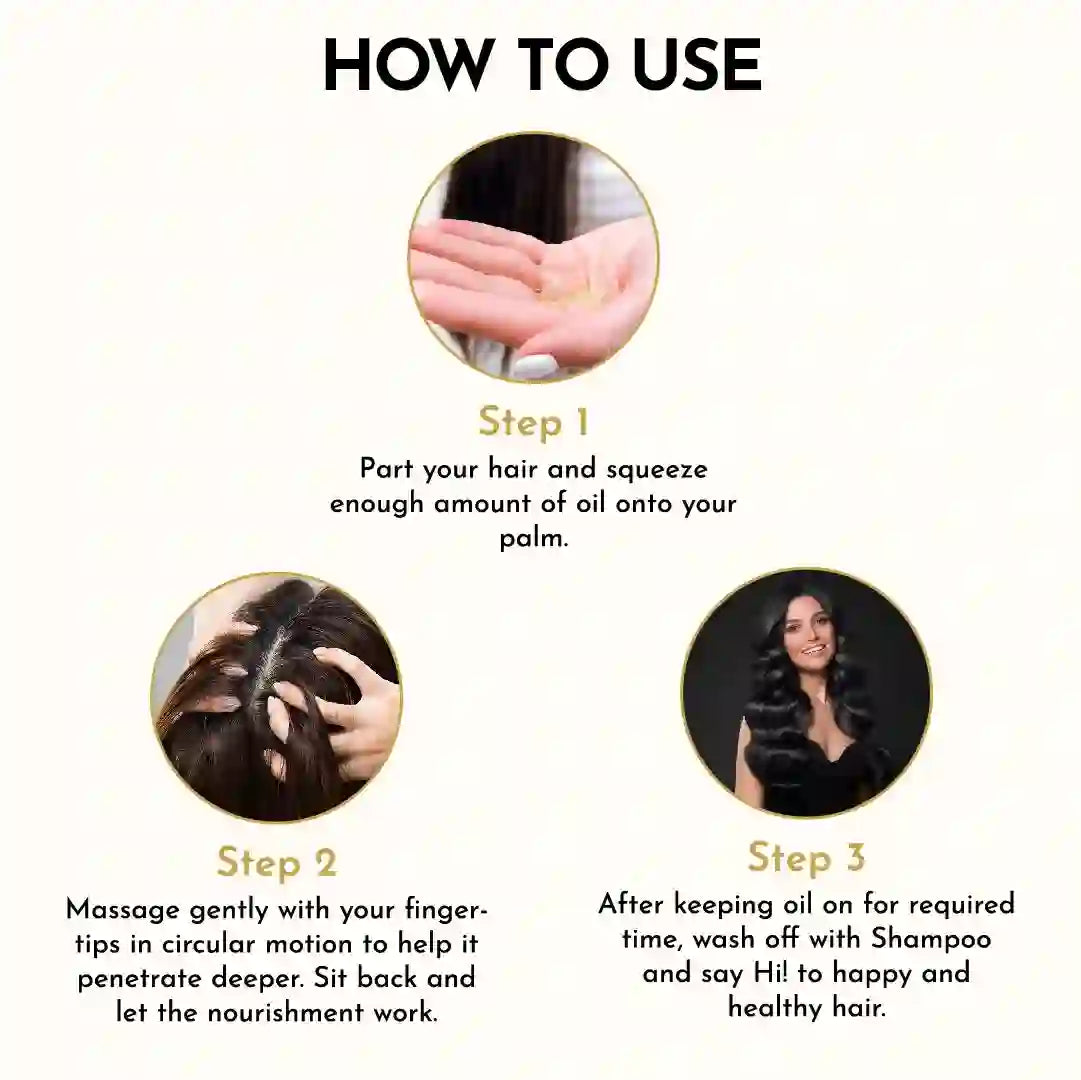 HOW TO USE

Step 1
Part your hair and squeeze enough amount of oil onto your palm.

Step 2
Massage gently with your fingertips in circular motion to help it penetrate deeper. Sit back and let the nourishment work.

Step 3
After keeping oil on for required time, wash off with Shampoo and say Hi! to happy and healthy hair.