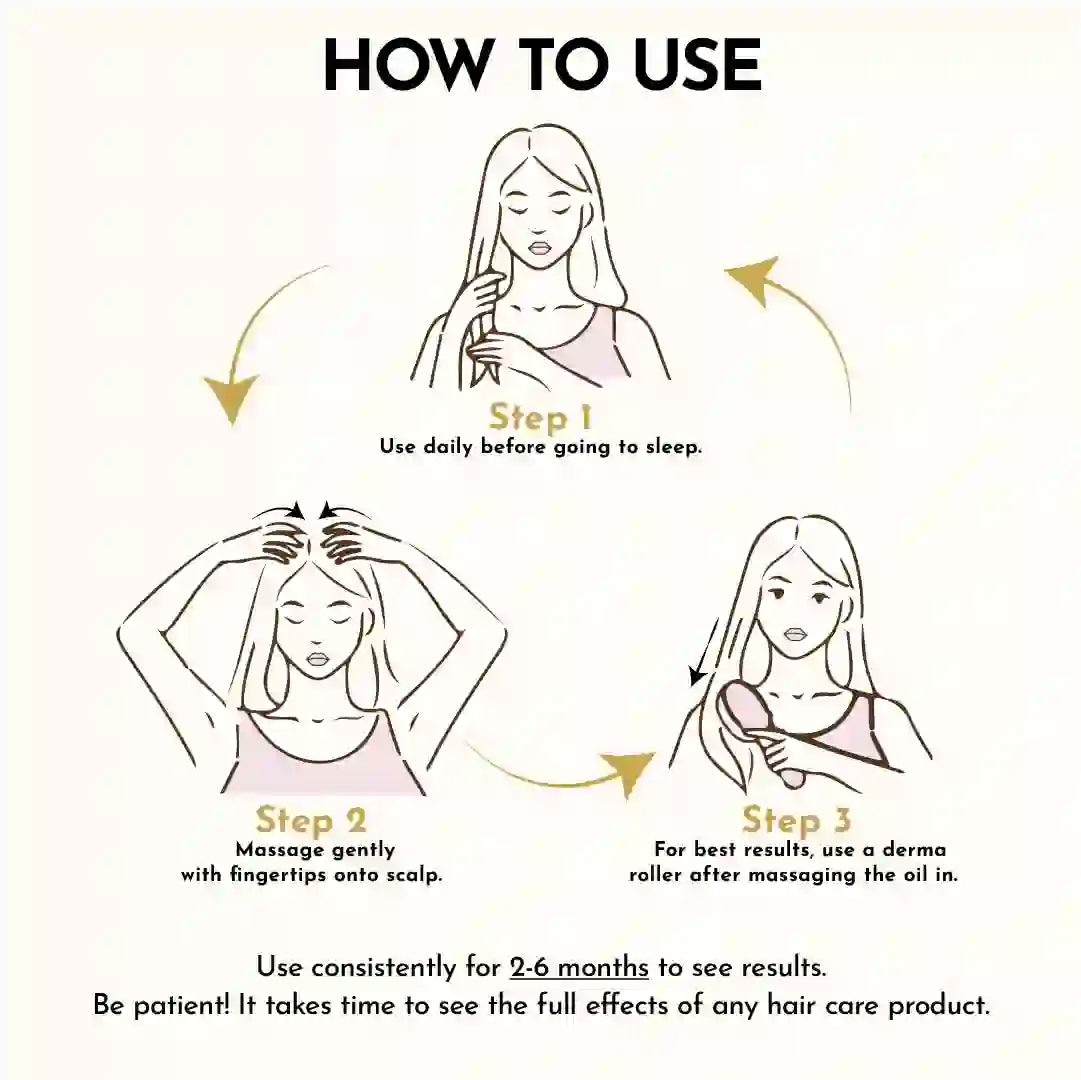 HOW TO USE

Step 1
Use daily before going to sleep.

Step 2
Massage gently with fingertips onto scalp.

Step 3
For best results, use a derma roller after massaging the oil in.

Use consistently for 2-6 months to see results.
Be patient! It takes time to see the full effects of any hair care product.