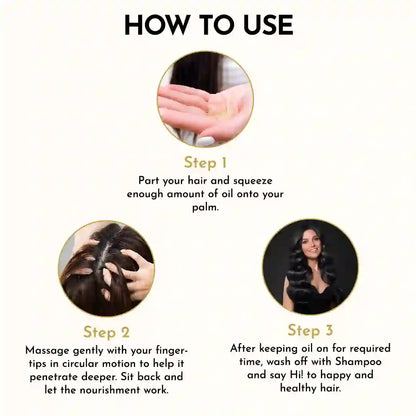 HOW TO USE

Step 1
Part your hair and squeeze enough amount of oil onto your palm.

Step 2
Massage gently with your fingertips in circular motion to help it penetrate deeper. Sit back and let the nourishment work.

Step 3
After keeping oil on for required time, wash off with Shampoo and say Hi! to happy and healthy hair.