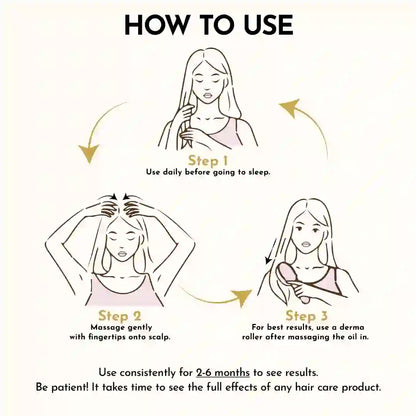 HOW TO USE

Step 1
Use daily before going to sleep.

Step 2
Massage gently with fingertips onto scalp.

Step 3
For best results, use a derma roller after massaging the oil in.

Use consistently for 2-6 months to see results.
Be patient! It takes time to see the full effects of any hair care product.